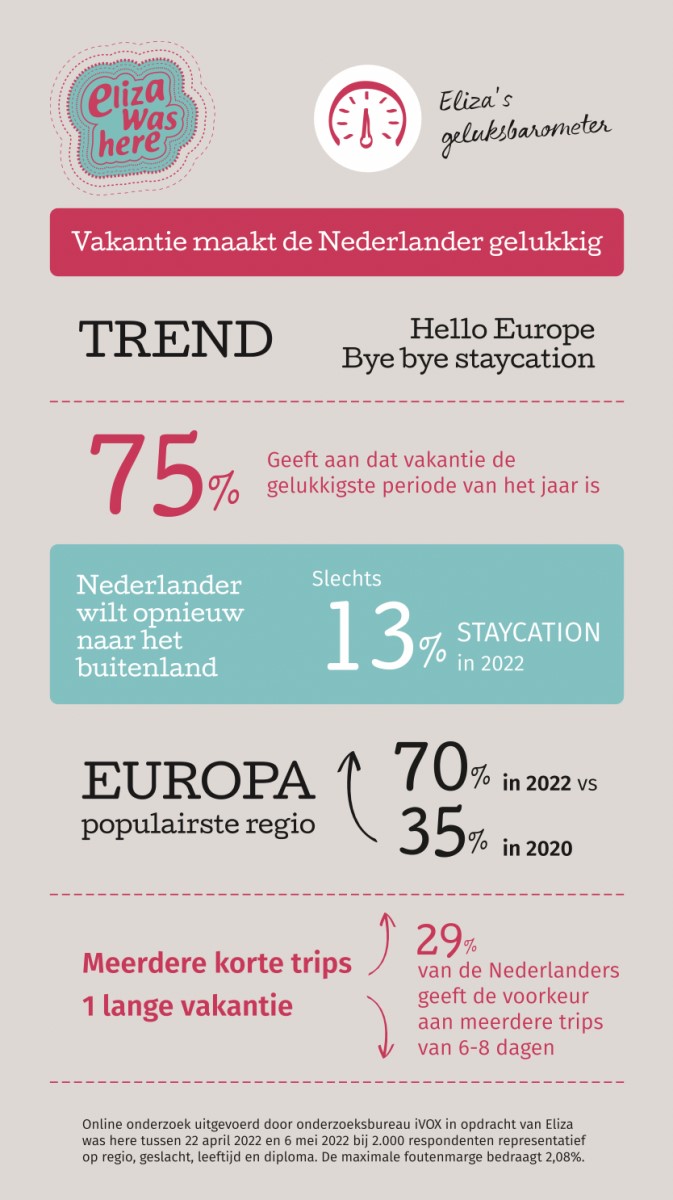 eliza was here

Eliza's geluksbarometer

Vakantie maakt de Nederlander gelukkig

TREND

Hello Europe
Bye bye staycation

75% Geeft aan dat vakantie de gelukkigste periode van het jaar is

Nederlander wilt opnieuw naar het buitenland

Slechts 13% STAYCATION in 2022

EUROPA
populairste regio

70% in 2022 vs
35% in 2020

Meerdere korte trips
1 lange vakantie

29% van de Nederlanders geeft de voorkeur aan meerdere trips van 6-8 dagen

Online onderzoek uitgevoerd door onderzoeksbureau iVOX in opdracht van Eliza was here tussen 22 april 2022 en 6 mei 2022 bij 2.000 respondenten representatief op regio, geslacht, leeftijd en diploma. De maximale foutenmarge bedraagt 2,08%.